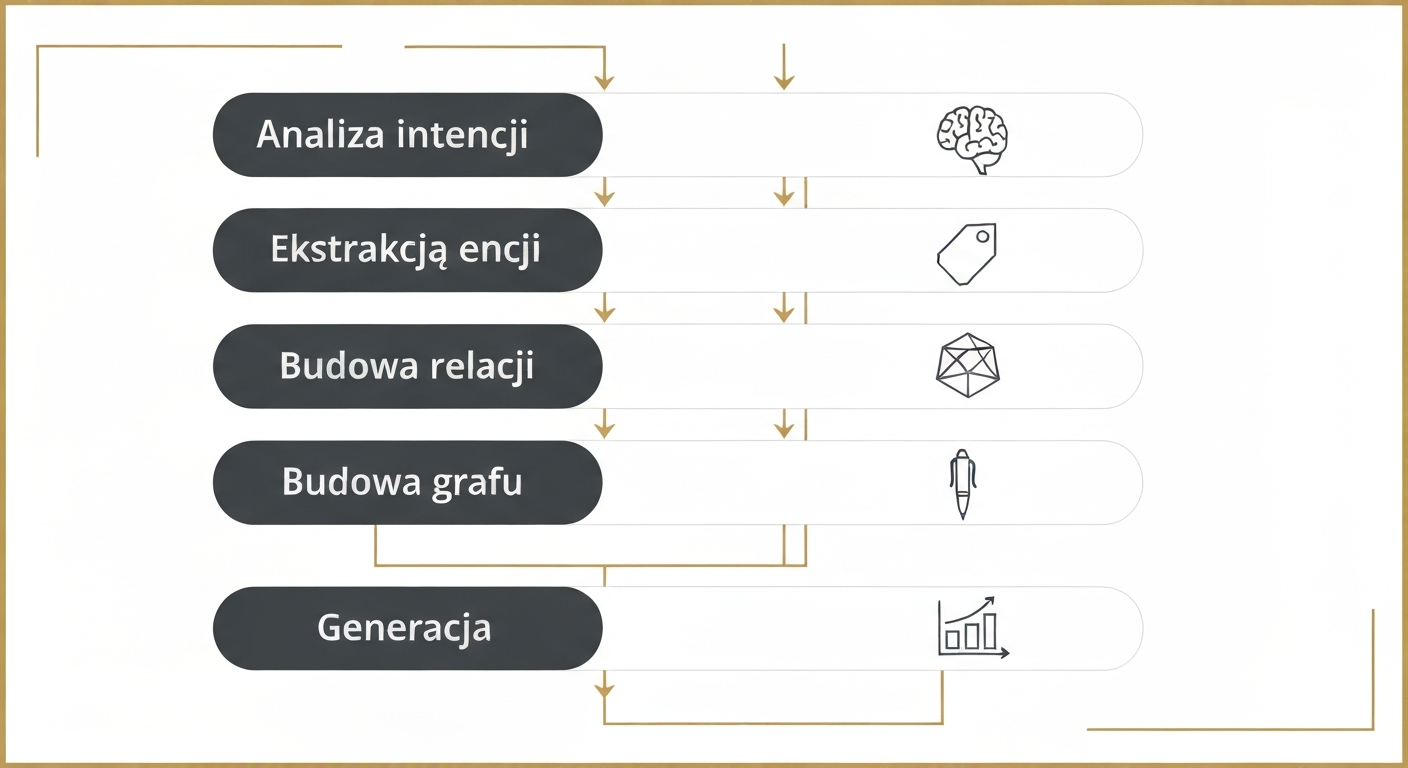 Analiza intencji

Ekstrakcją encji

Budowa relacji

Budowa grafu

Generacja